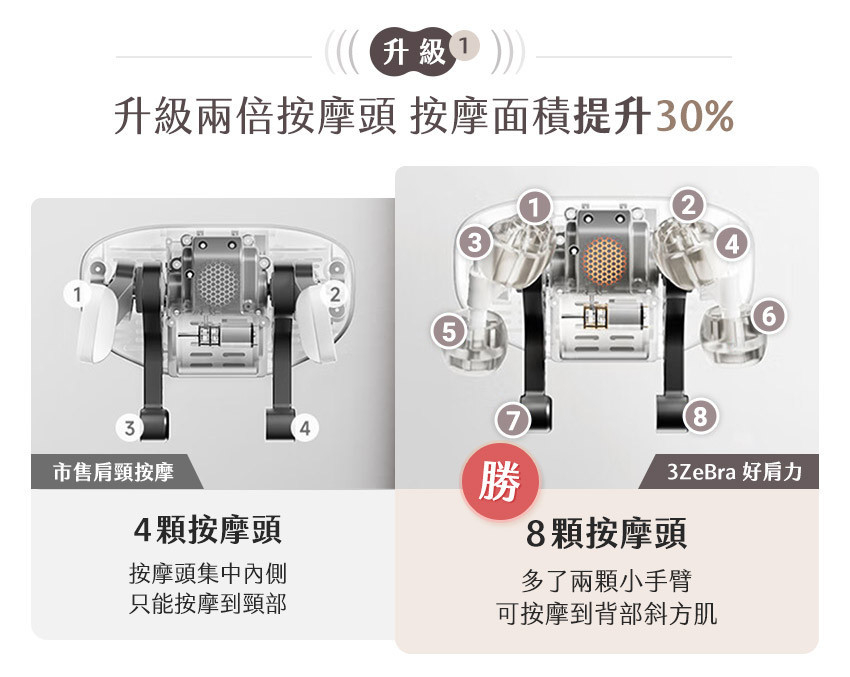 升級 1

升級兩倍按摩頭 按摩面積提升30%

1
2
3
4

市售肩頸按摩

4顆按摩頭

按摩頭集中內側
只能按摩到頸部

1
2
3
4
5
6
7
8

勝

3ZeBra 好肩力

8顆按摩頭

多了兩顆小手臂
可按摩到背部斜方肌