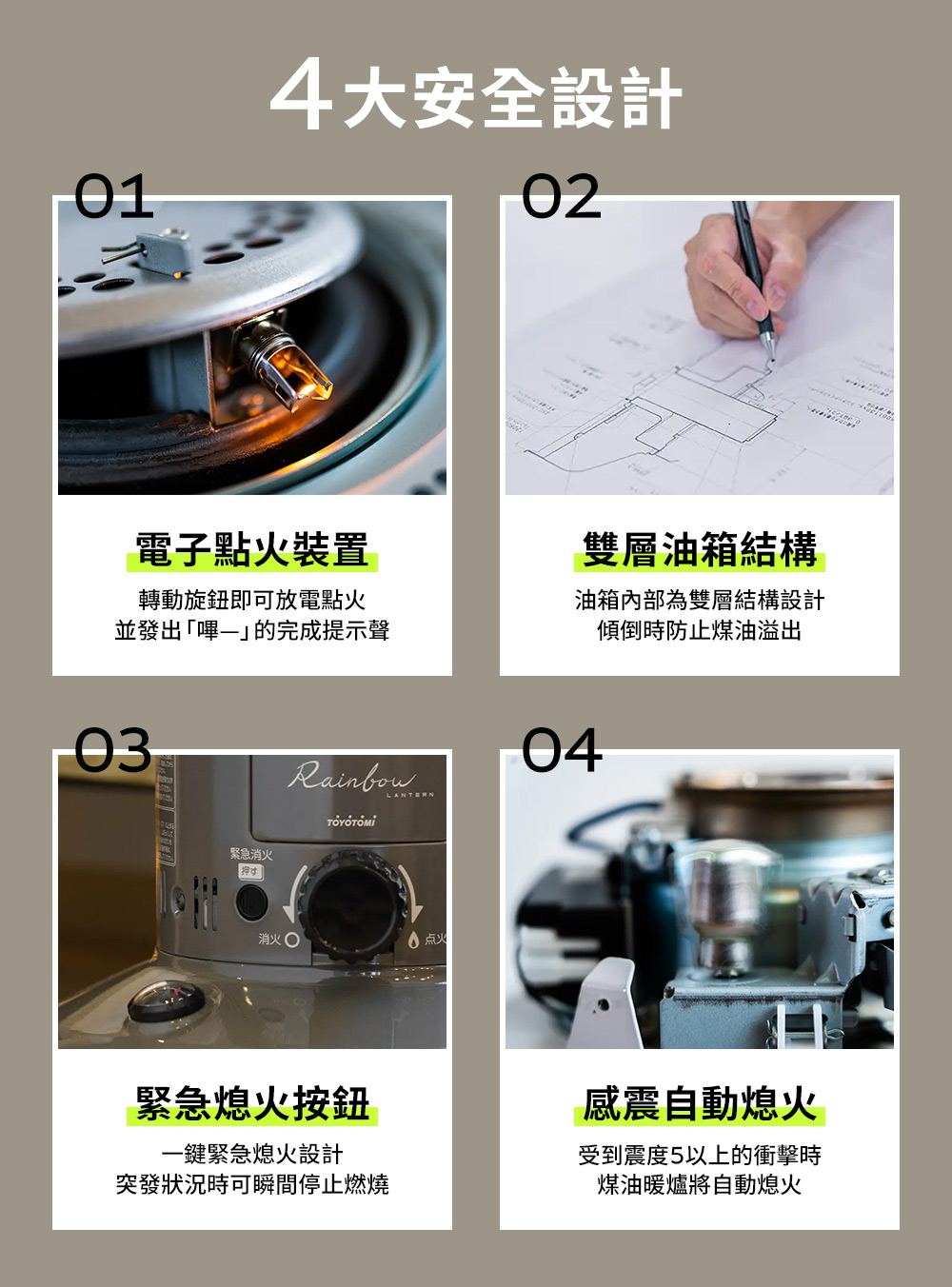 4大安全設計

01

電子點火裝置

轉動旋鈕即可放電點火
並發出「嗶—」的完成提示聲

02

雙層油箱結構

油箱內部為雙層結構設計
傾倒時防止煤油溢出

03

Rainbow
LANTERN
TOYOTOMI
緊急消火
押す
消火
点火

緊急熄火按鈕

一鍵緊急熄火設計
突發狀況時可瞬間停止燃燒

04

感震自動熄火

受到震度5以上的衝擊時
煤油暖爐將自動熄火