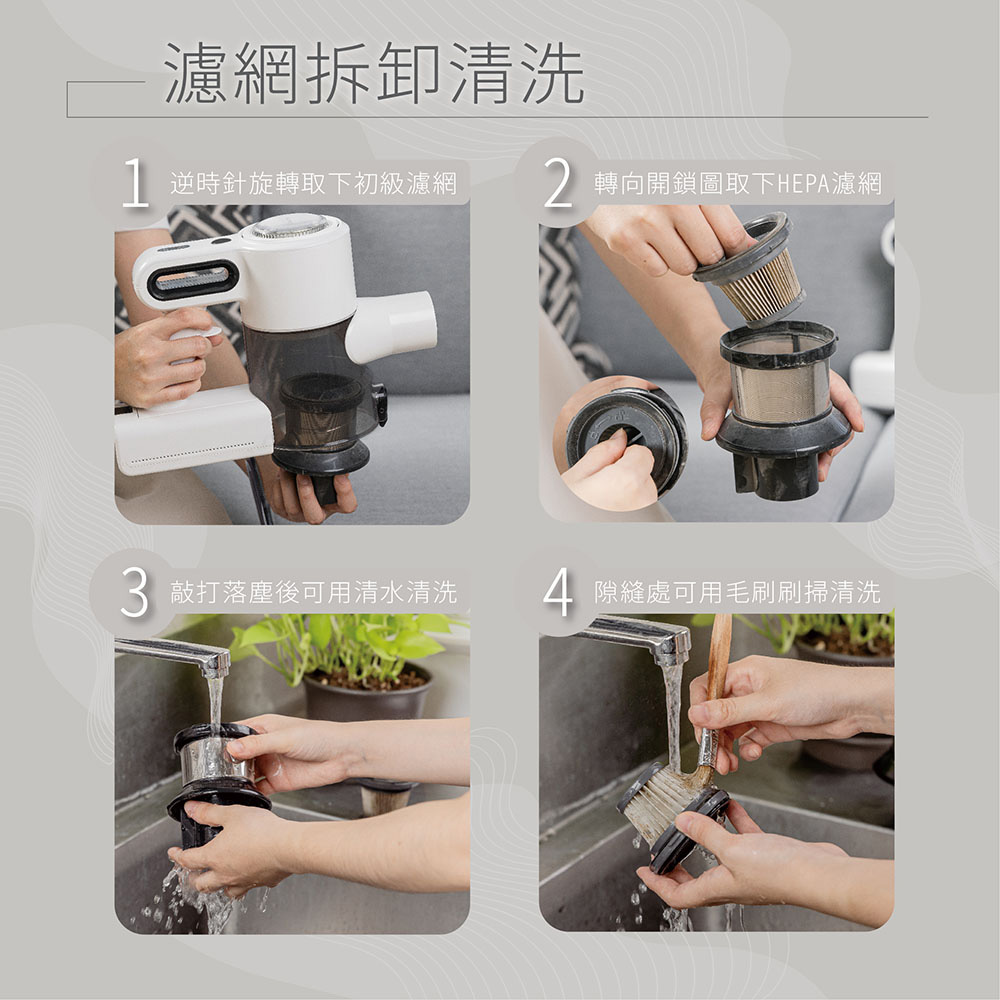 濾網拆卸清洗

1 逆時針旋轉取下初級濾網

2 轉向開鎖圖取下HEPA濾網

3 敲打落塵後可用清水清洗

4 隙縫處可用毛刷刷掃清洗