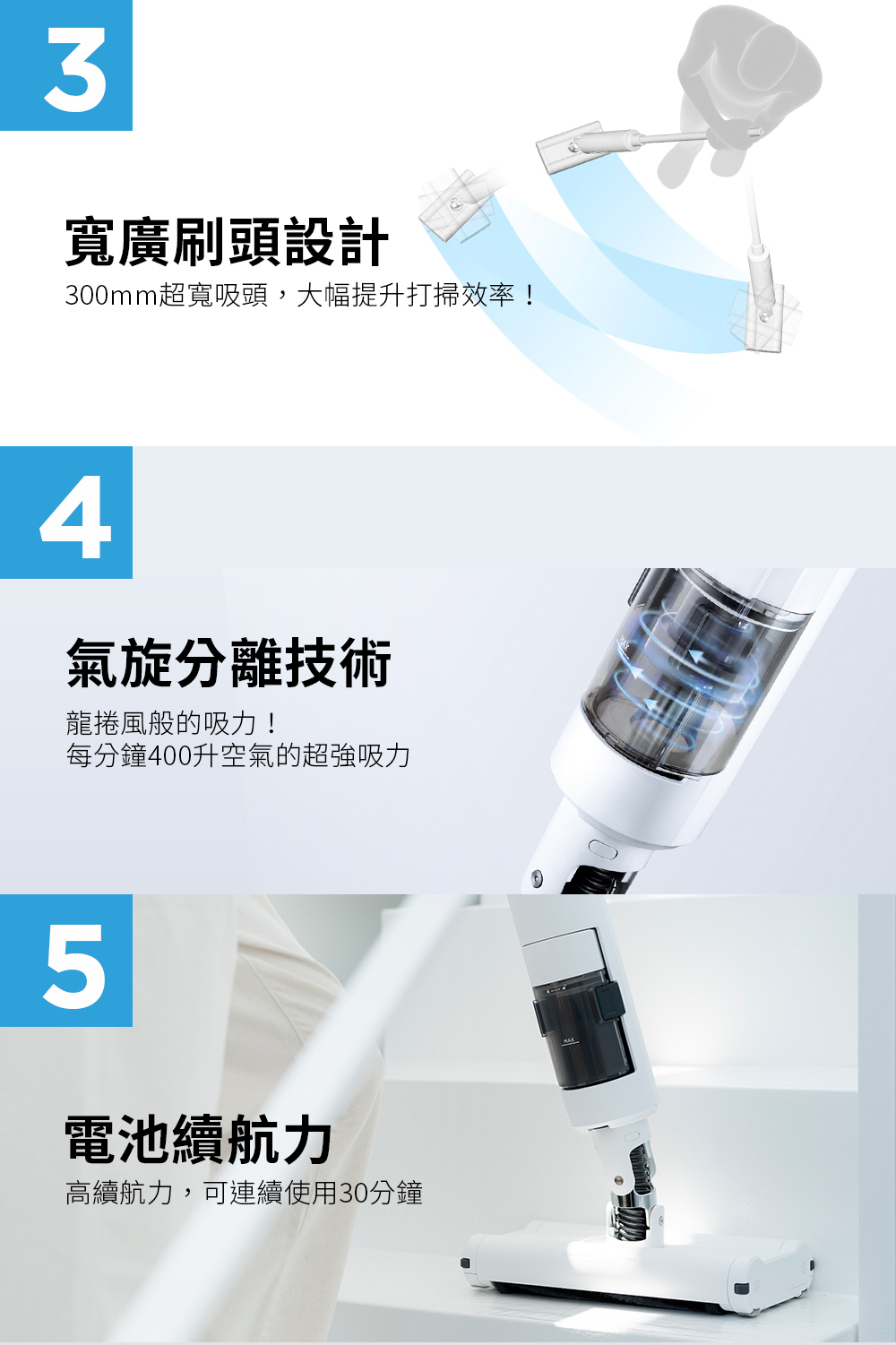 3

寬廣刷頭設計

300mm超寬吸頭，大幅提升打掃效率！

4

氣旋分離技術

龍捲風般的吸力！
每分鐘400升空氣的超強吸力

MAX

5

電池續航力

高續航力，可連續使用30分鐘

MAX