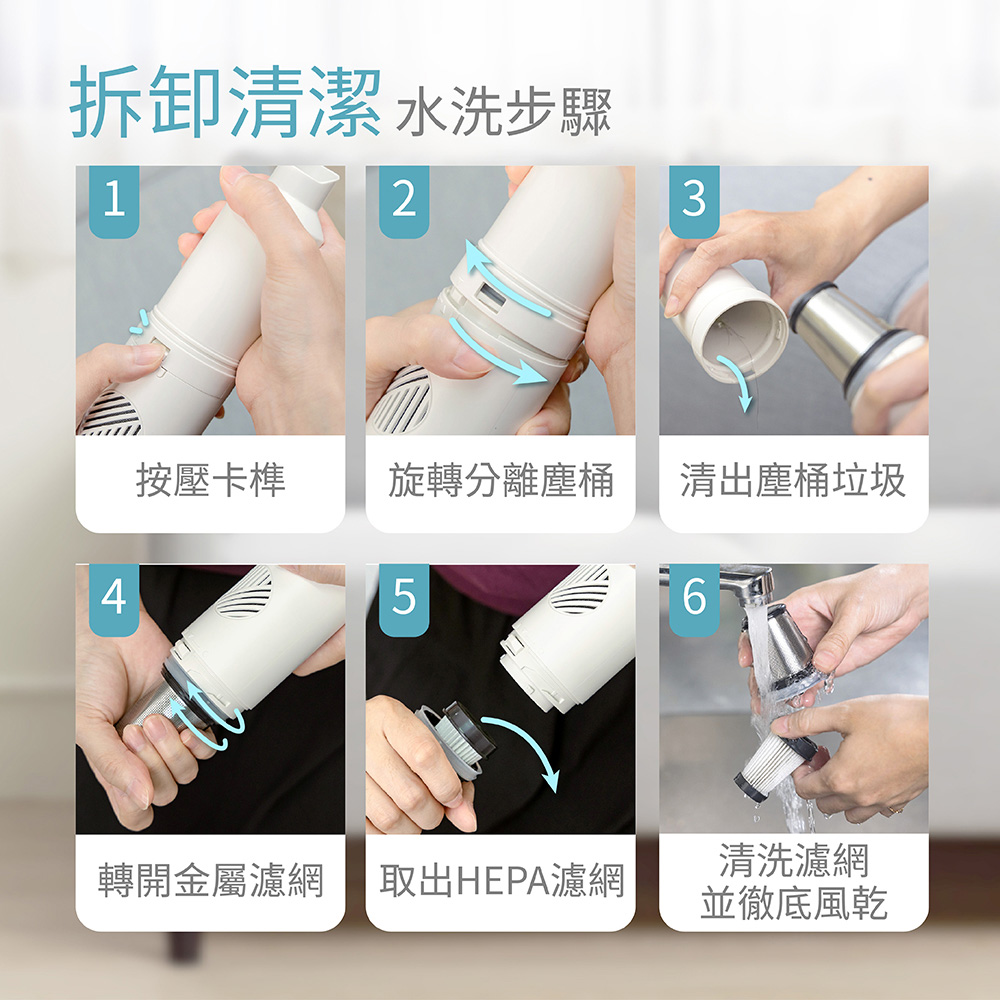 拆卸清潔 水洗步驟

1
按壓卡榫

2
旋轉分離塵桶

3
清出塵桶垃圾

4
轉開金屬濾網

5
取出HEPA濾網

6
清洗濾網
並徹底風乾