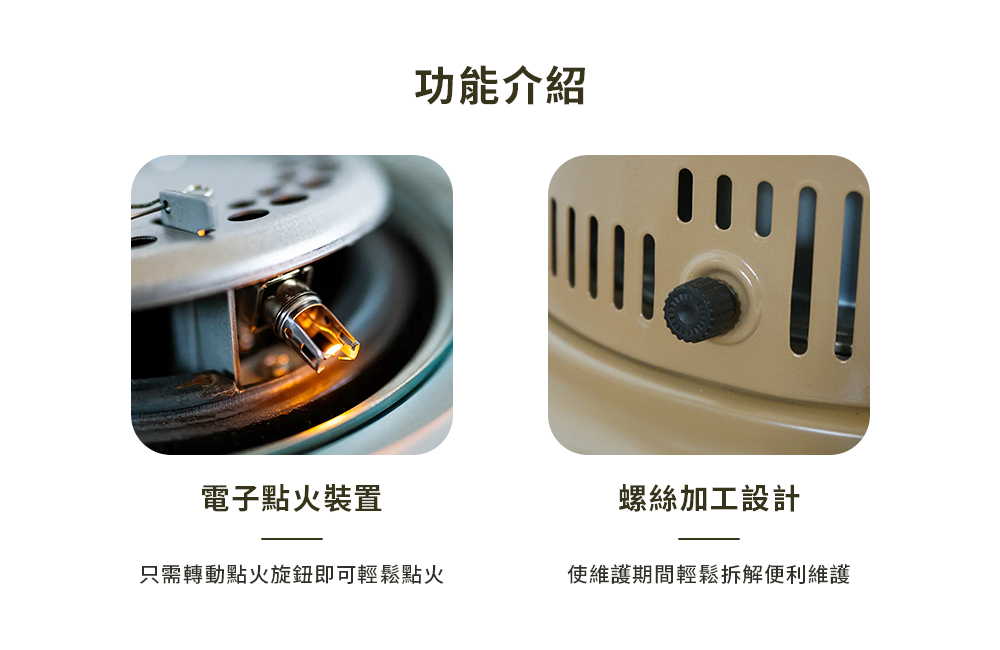 功能介紹

電子點火裝置

只需轉動點火旋鈕即可輕鬆點火

螺絲加工設計

使維護期間輕鬆拆解便利維護