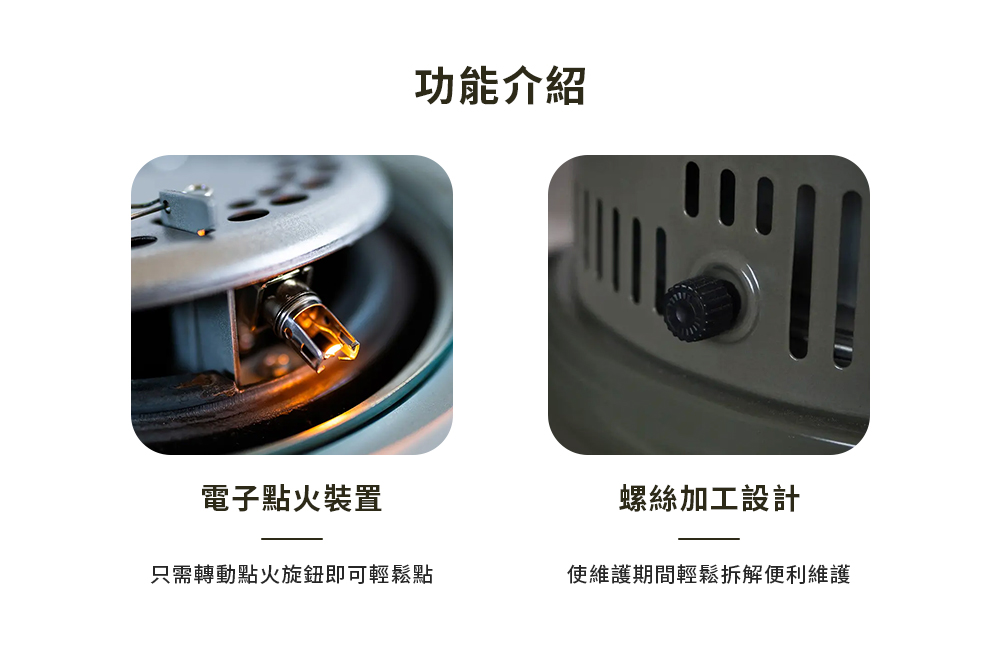 功能介紹

電子點火裝置

只需轉動點火旋鈕即可輕鬆點

螺絲加工設計

使維護期間輕鬆拆解便利維護